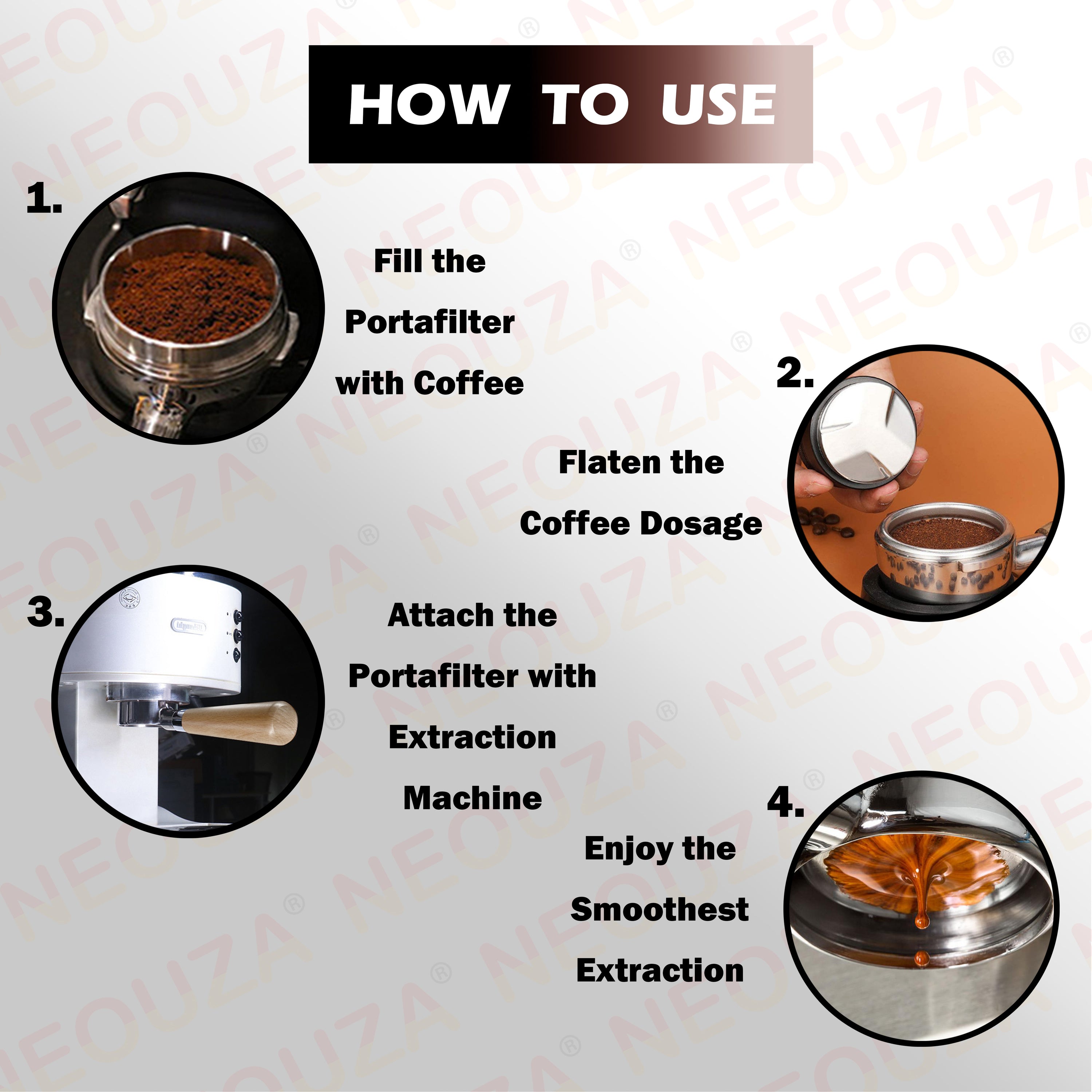 HOW TO USE

1.

Fill the Portafilter with Coffee

2.

Flaten the Coffee Dosage

3.

Attach the Portafilter with Extraction Machine

4.

Enjoy the Smoothest Extraction

NEOUZA®