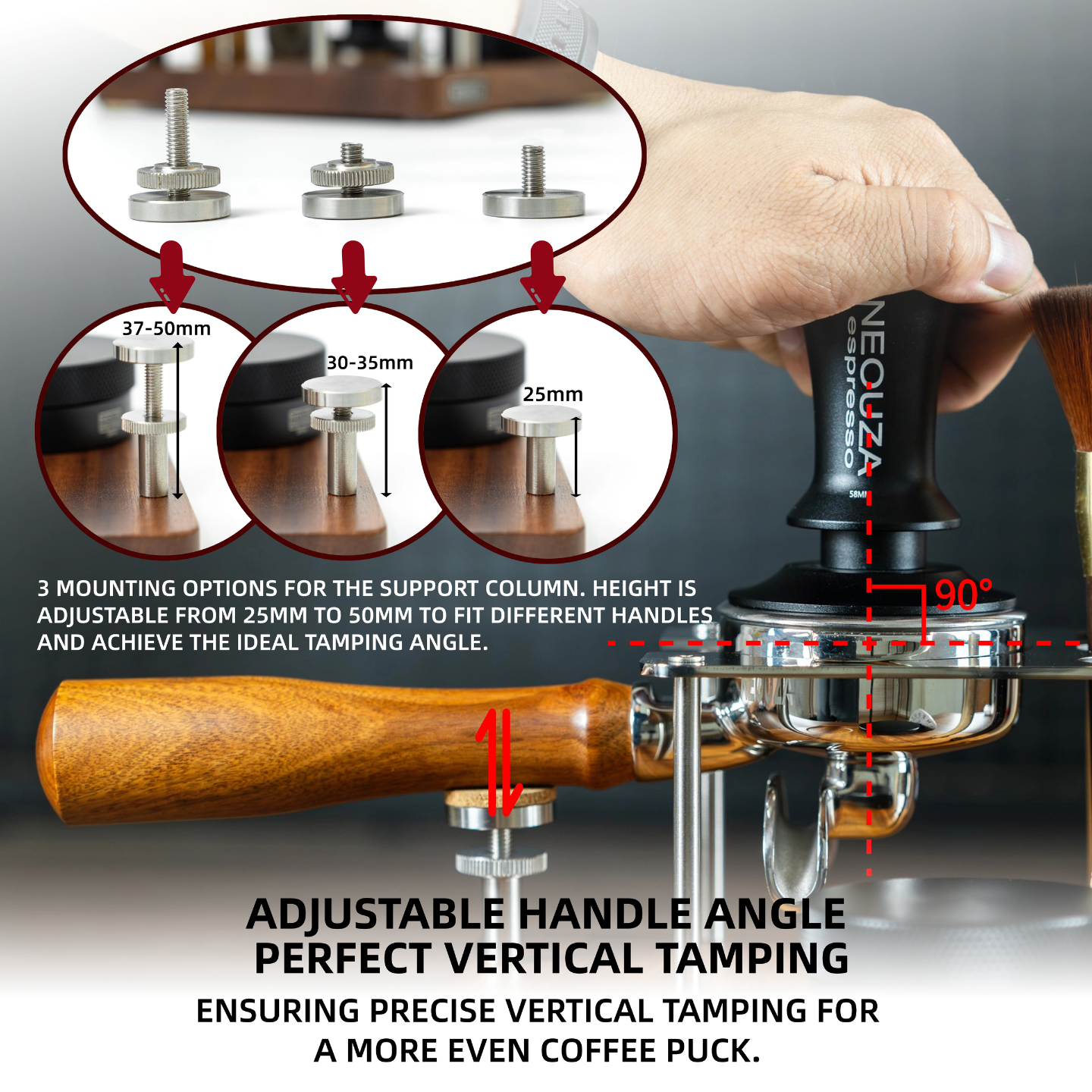 37-50mm

30-35mm

25mm

NEOUZA
espresso
58MM

90°

3 MOUNTING OPTIONS FOR THE SUPPORT COLUMN. HEIGHT IS ADJUSTABLE FROM 25MM TO 50MM TO FIT DIFFERENT HANDLES AND ACHIEVE THE IDEAL TAMPING ANGLE.

ADJUSTABLE HANDLE ANGLE
PERFECT VERTICAL TAMPING

ENSURING PRECISE VERTICAL TAMPING FOR A MORE EVEN COFFEE PUCK.