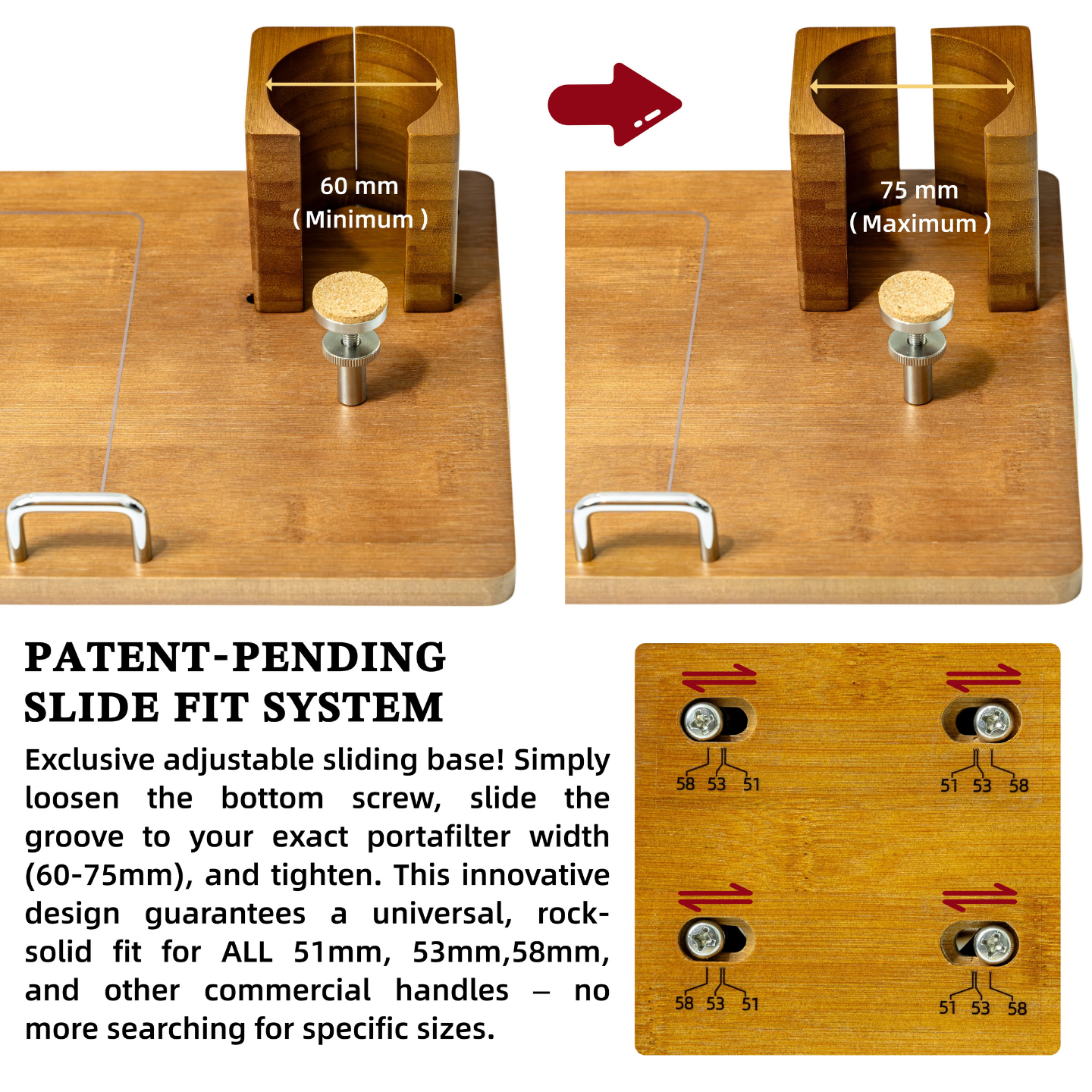 60 mm
( Minimum )

75 mm
( Maximum )

PATENT-PENDING
SLIDE FIT SYSTEM

Exclusive adjustable sliding base! Simply loosen the bottom screw, slide the groove to your exact portafilter width (60-75mm), and tighten. This innovative design guarantees a universal, rock-solid fit for ALL 51mm, 53mm,58mm, and other commercial handles – no more searching for specific sizes.

58 53 51

51 53 58

58 53 51

51 53 58