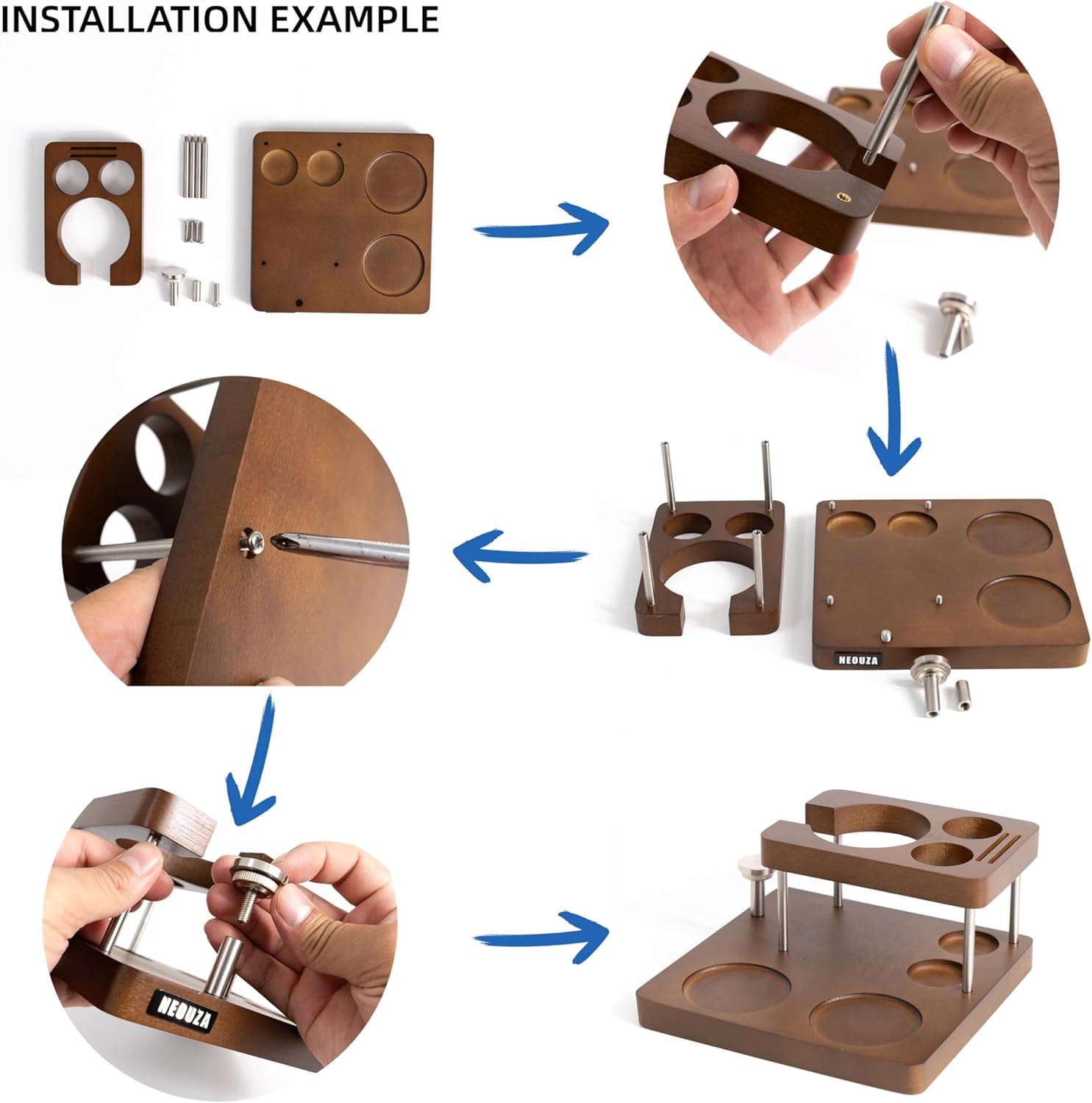 INSTALLATION EXAMPLE

NEOUZA

NEOUZA