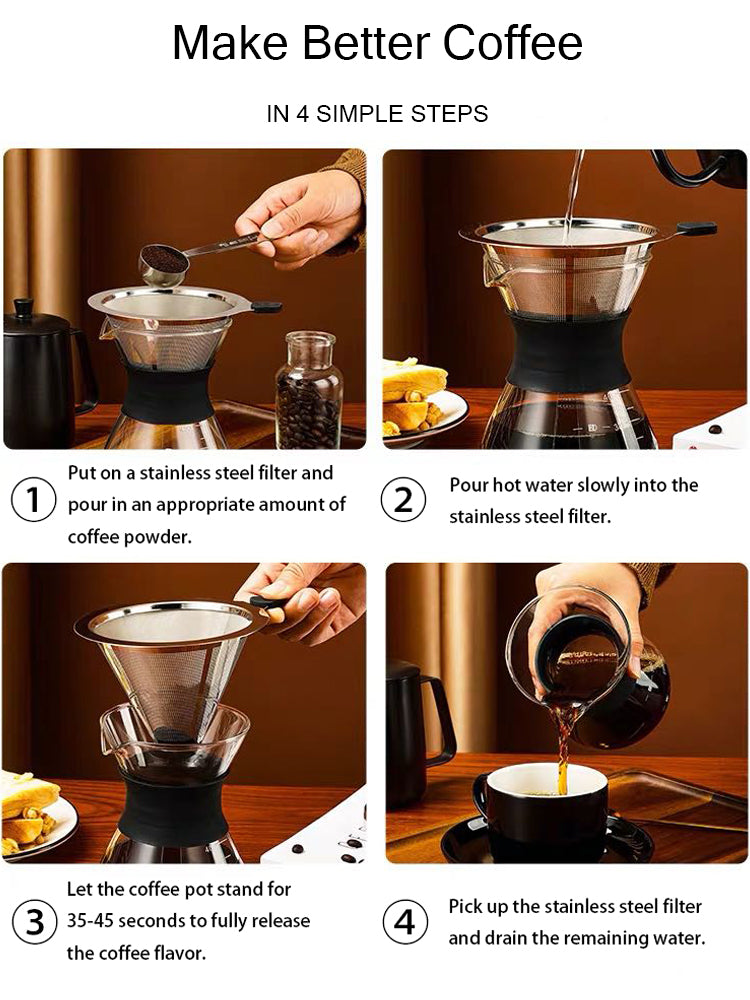 Make Better Coffee

IN 4 SIMPLE STEPS

1 Put on a stainless steel filter and pour in an appropriate amount of coffee powder.

2 Pour hot water slowly into the stainless steel filter.

3 Let the coffee pot stand for 35-45 seconds to fully release the coffee flavor.

4 Pick up the stainless steel filter and drain the remaining water.