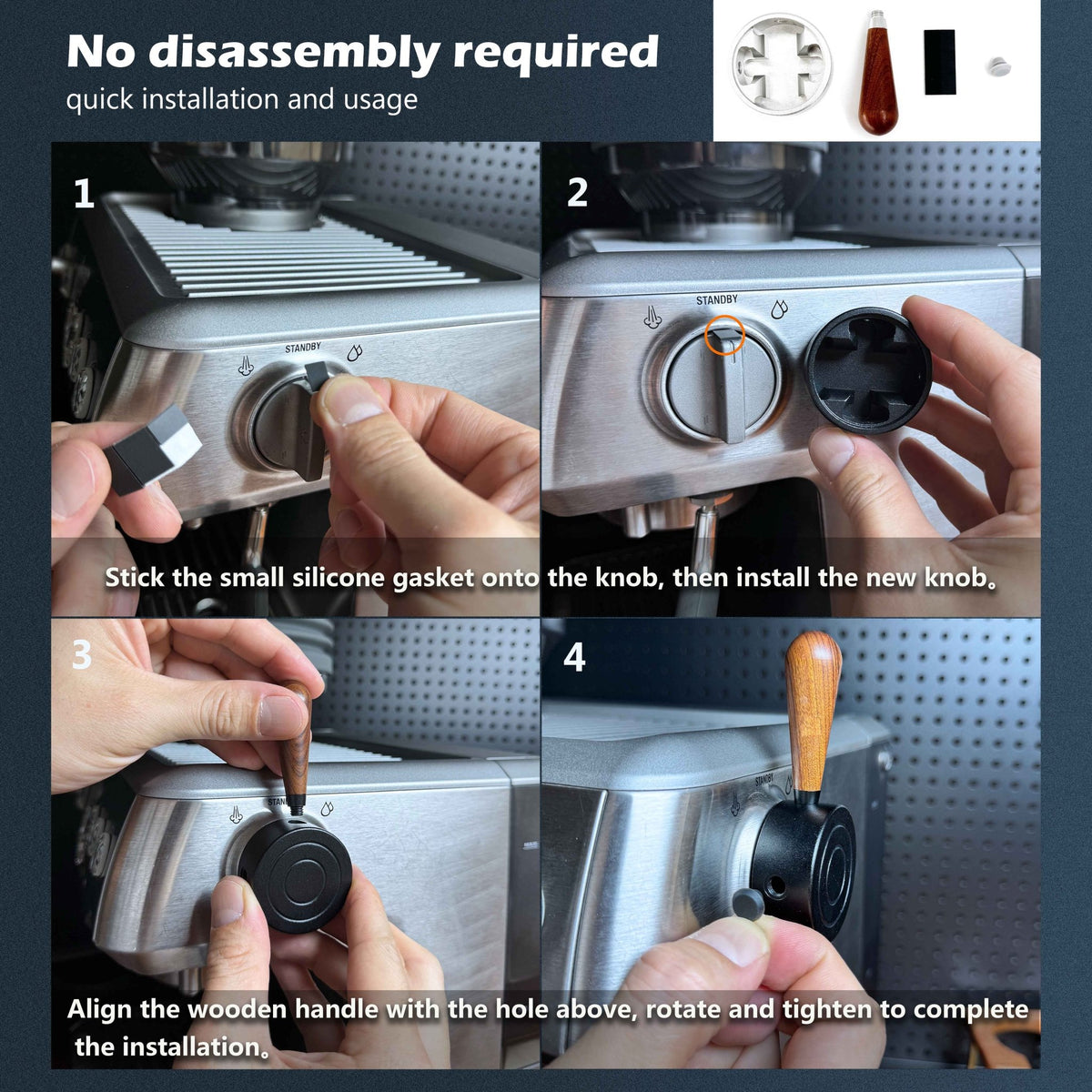 No disassembly required
quick installation and usage

1

STANDBY

2

STANDBY

Stick the small silicone gasket onto the knob, then install the new knob。

3

4

STANDBY

Align the wooden handle with the hole above, rotate and tighten to complete the installation。